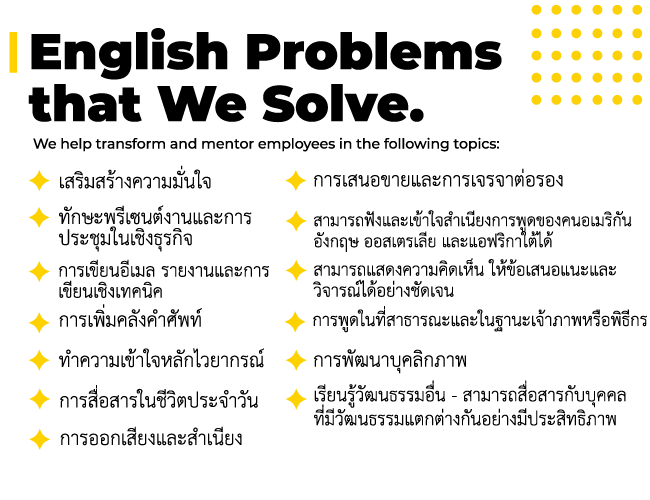 English Problems that We Solve.

We help transform and mentor employees in the following topics:

✦ เสริมสร้างความมั่นใจ

✦ ทักษะพรีเซนต์งานและการประชุมในเชิงธุรกิจ

✦ การเขียนอีเมล รายงานและการเขียนเชิงเทคนิค

✦ การเพิ่มคลังคำศัพท์

✦ ทำความเข้าใจหลักไวยากรณ์

✦ การสื่อสารในชีวิตประจำวัน

✦ การออกเสียงและสำเนียง

✦ การเสนอขายและการเจรจาต่อรอง

✦ สามารถฟังและเข้าใจสำเนียงการพูดของคนอเมริกัน อังกฤษ ออสเตรเลีย และแอฟริกาใต้ได้

✦ สามารถแสดงความคิดเห็น ให้ข้อเสนอแนะและวิจารณ์ได้อย่างชัดเจน

✦ การพูดในที่สาธารณะและในฐานะเจ้าภาพหรือพิธีกร

✦ การพัฒนาบุคลิกภาพ

✦ เรียนรู้วัฒนธรรมอื่น - สามารถสื่อสารกับบุคคลที่มีวัฒนธรรมแตกต่างกันอย่างมีประสิทธิภาพ